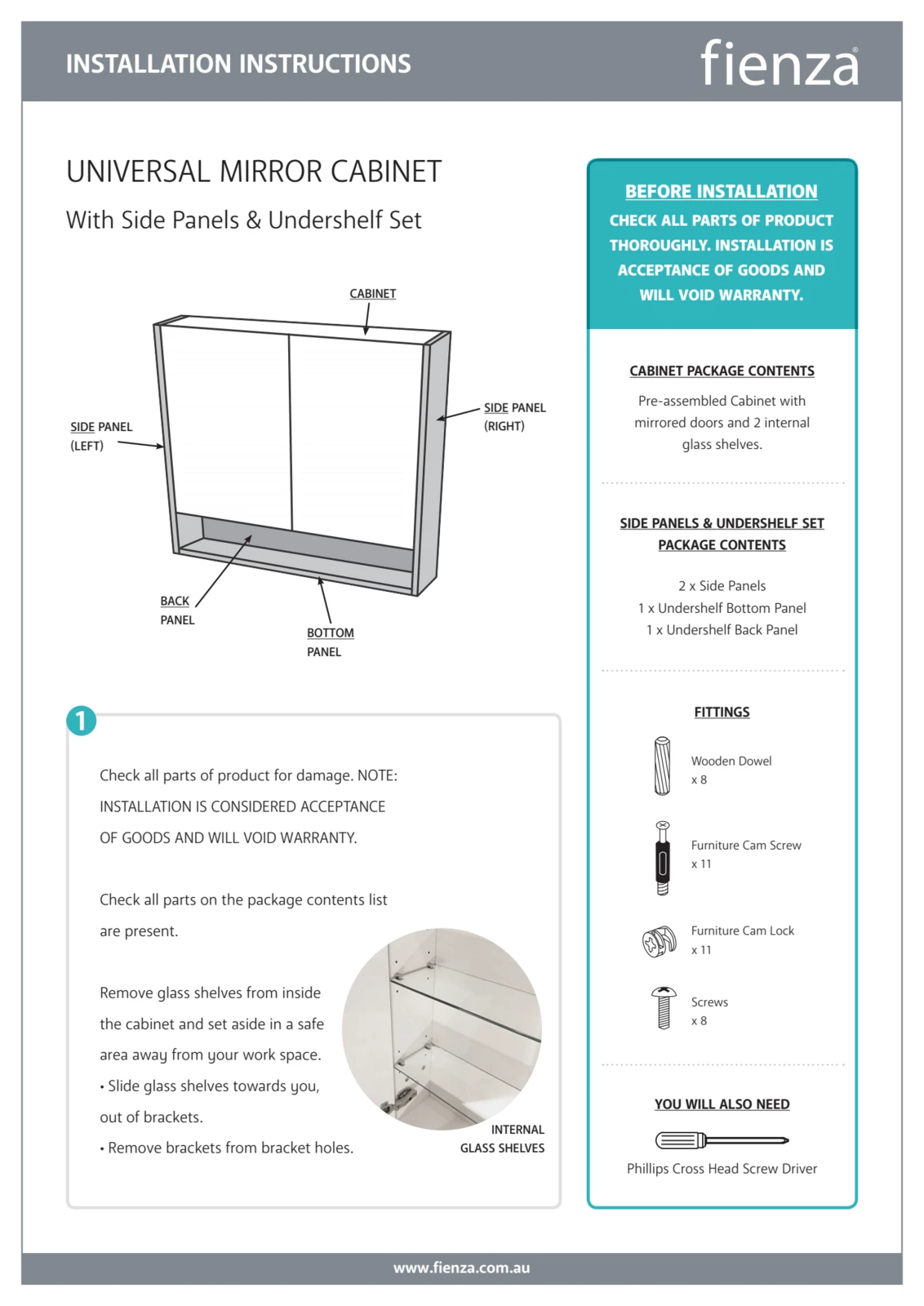 INSTALLATION INSTRUCTIONS

fienza

UNIVERSAL MIRROR CABINET

With Side Panels & Undershelf Set

CABINET

SIDE PANEL (LEFT)

SIDE PANEL (RIGHT)

BACK PANEL

BOTTOM PANEL

1

Check all parts of product for damage. NOTE: INSTALLATION IS CONSIDERED ACCEPTANCE OF GOODS AND WILL VOID WARRANTY.

Check all parts on the package contents list are present.

Remove glass shelves from inside the cabinet and set aside in a safe area away from your work space.
• Slide glass shelves towards you, out of brackets.
• Remove brackets from bracket holes.

INTERNAL GLASS SHELVES

BEFORE INSTALLATION

CHECK ALL PARTS OF PRODUCT THOROUGHLY. INSTALLATION IS ACCEPTANCE OF GOODS AND WILL VOID WARRANTY.

CABINET PACKAGE CONTENTS

Pre-assembled Cabinet with mirrored doors and 2 internal glass shelves.

SIDE PANELS & UNDERSHELF SET PACKAGE CONTENTS

2 x Side Panels
1 x Undershelf Bottom Panel
1 x Undershelf Back Panel

FITTINGS

Wooden Dowel
x 8

Furniture Cam Screw
x 11

Furniture Cam Lock
x 11

Screws
x 8

YOU WILL ALSO NEED

Phillips Cross Head Screw Driver

www.fienza.com.au